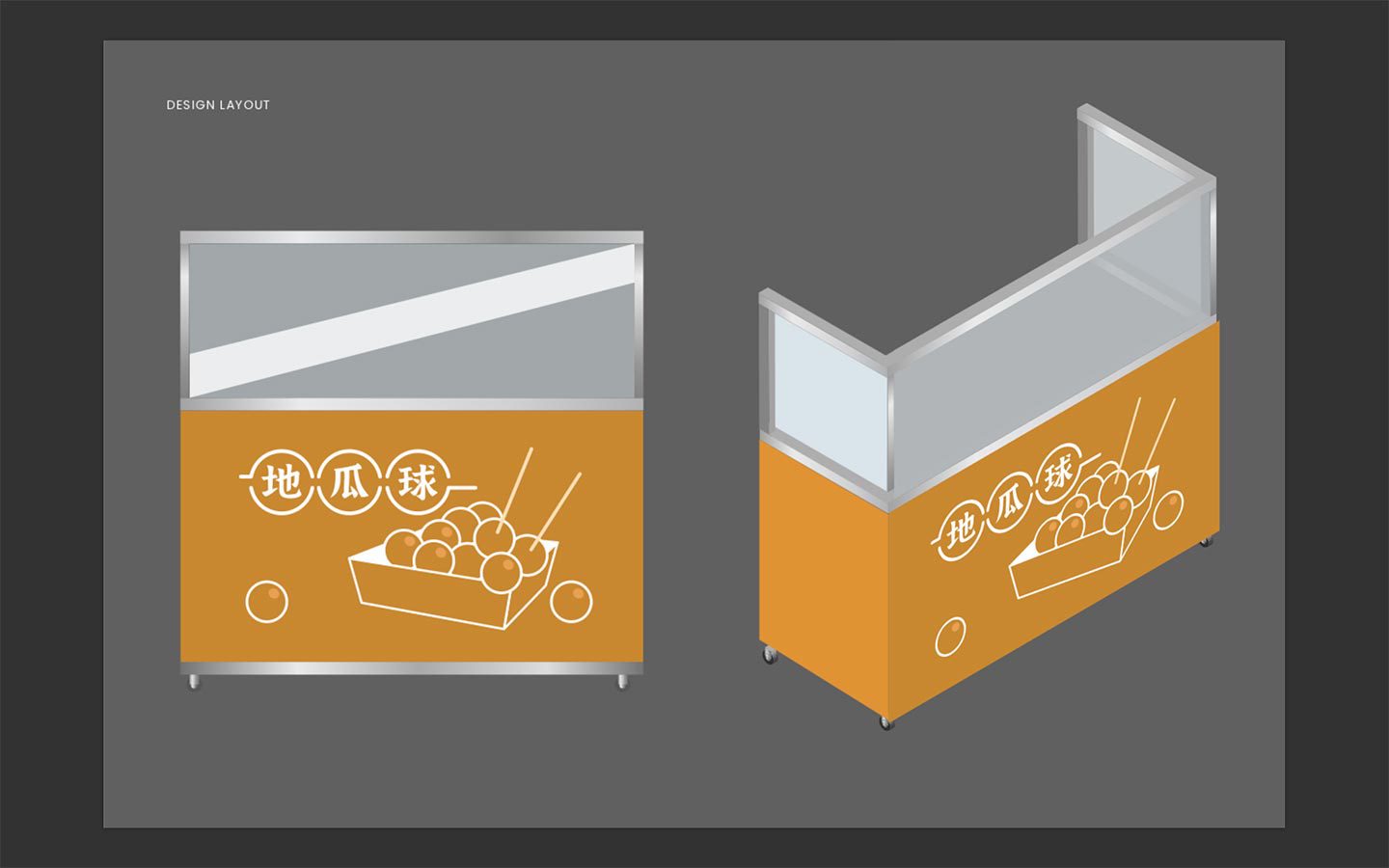 DESIGN LAYOUT

地瓜球

地瓜球