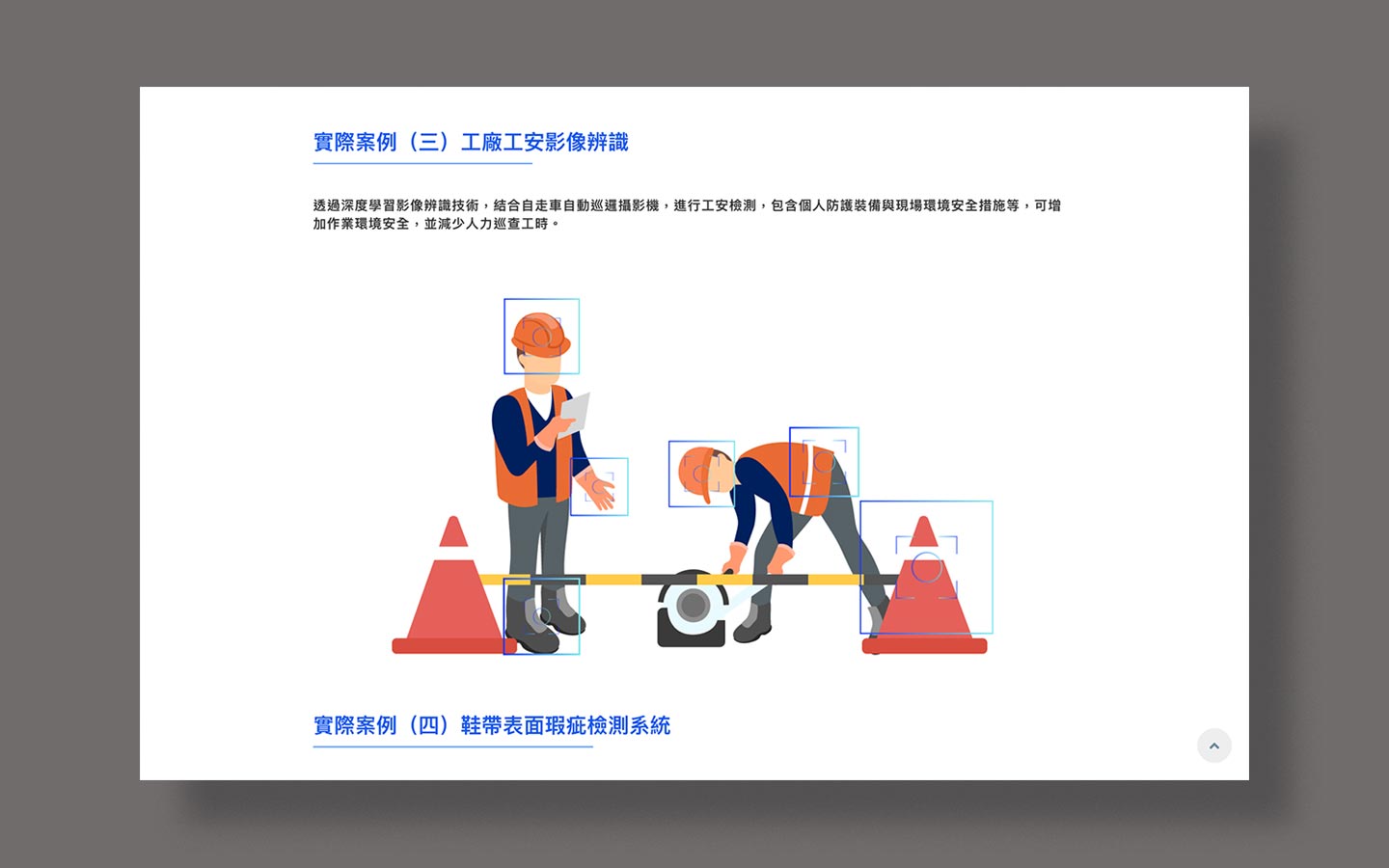 實際案例（三）工廠工安影像辨識

透過深度學習影像辨識技術，結合自走車自動巡邏攝影機，進行工安檢測，包含個人防護裝備與現場環境安全措施等，可增加作業環境安全，並減少人力巡查工時。

實際案例（四）鞋帶表面瑕疵檢測系統